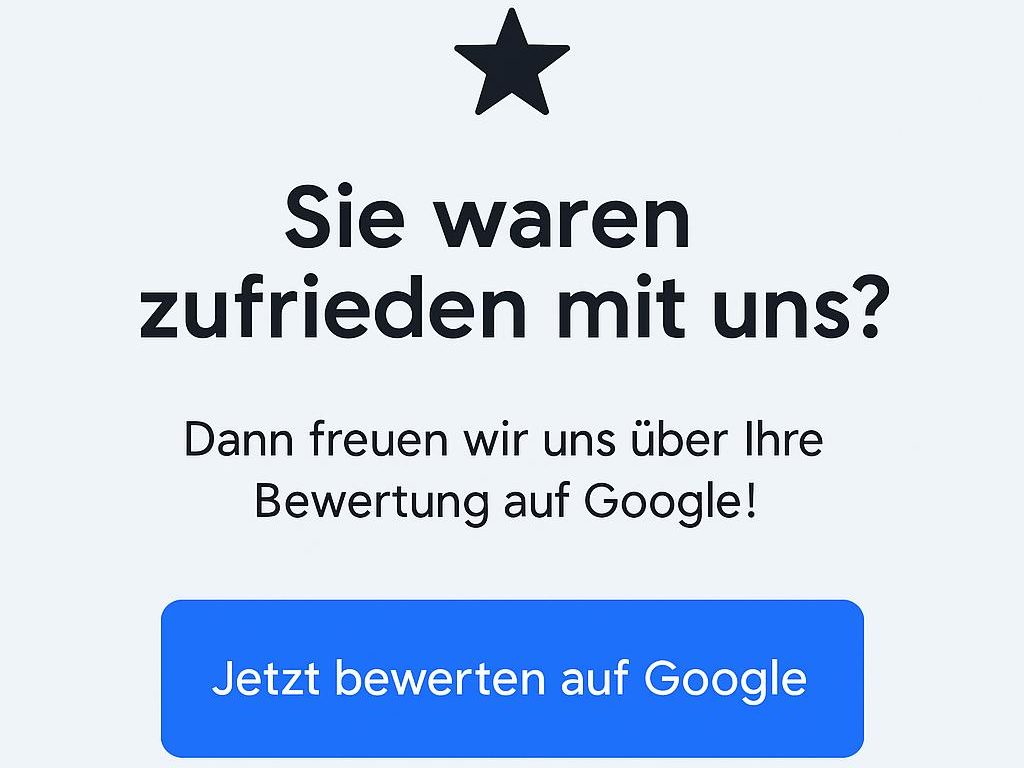 Sie waren zufrieden mit uns?

Dann freuen wir uns über Ihre Bewertung auf Google!

Jetzt bewerten auf Google